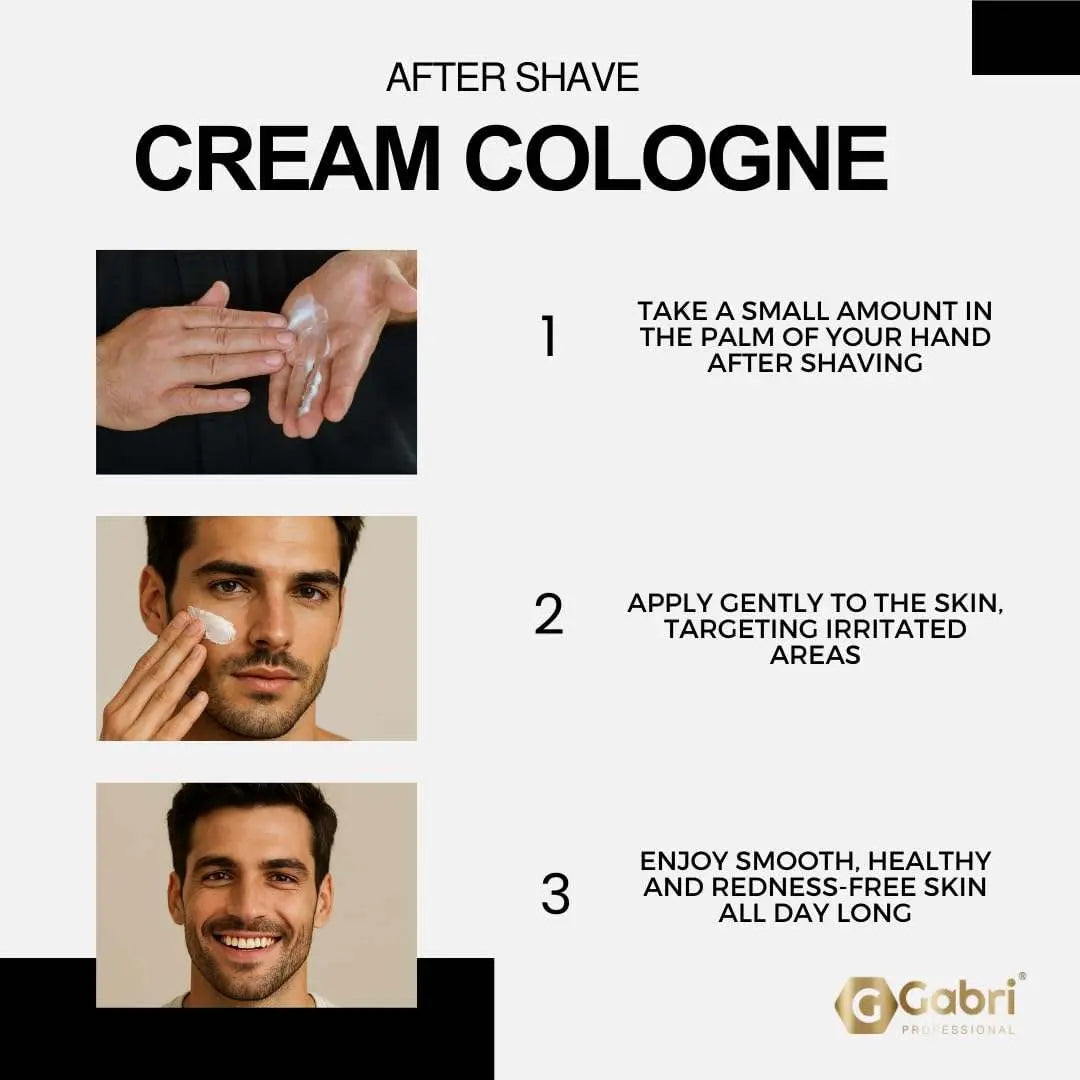 AFTER SHAVE

CREAM COLOGNE

1

TAKE A SMALL AMOUNT IN THE PALM OF YOUR HAND AFTER SHAVING

2

APPLY GENTLY TO THE SKIN, TARGETING IRRITATED AREAS

3

ENJOY SMOOTH, HEALTHY AND REDNESS-FREE SKIN ALL DAY LONG

G Gabri®
PROFESSIONAL